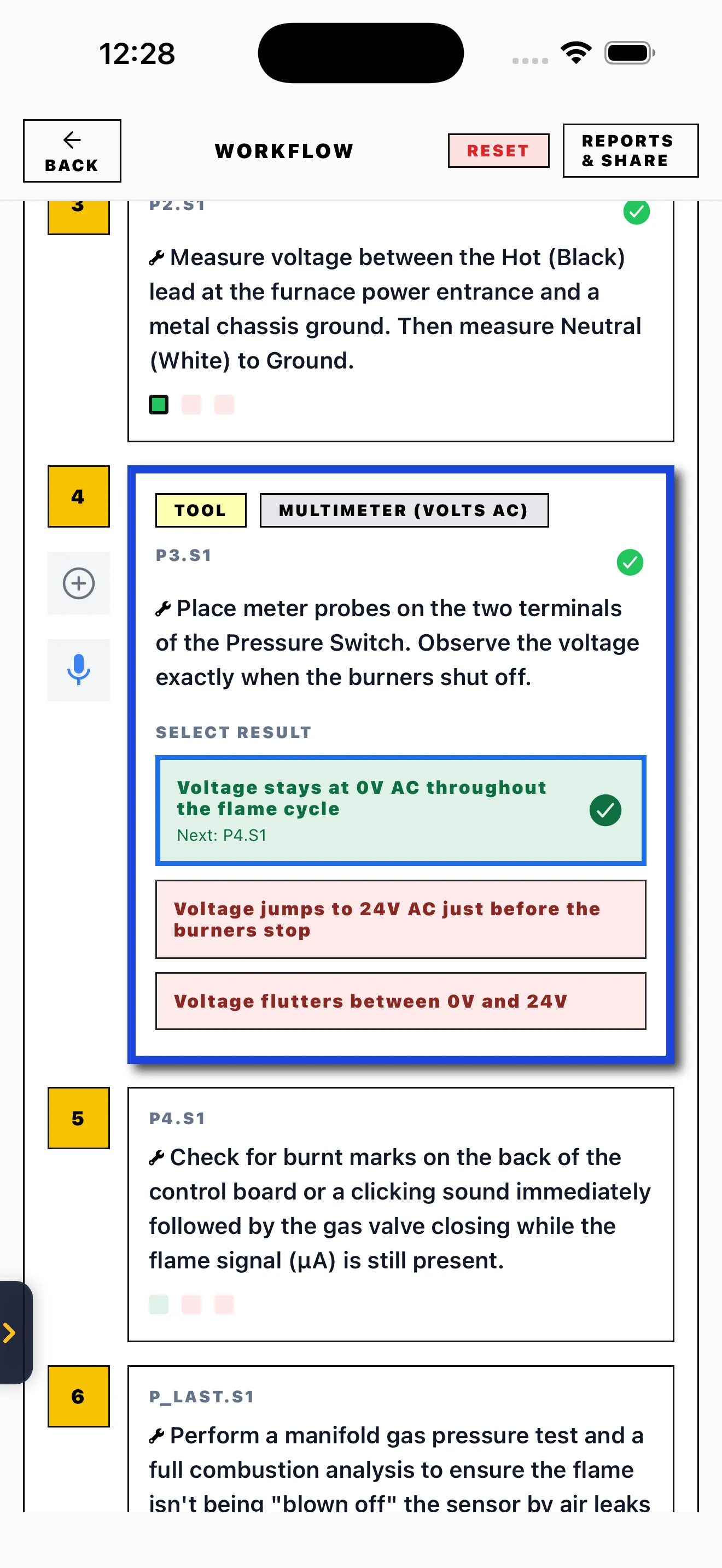 12:28

BACK

WORKFLOW

RESET

REPORTS & SHARE

3

P2.S1

Measure voltage between the Hot (Black) lead at the furnace power entrance and a metal chassis ground. Then measure Neutral (White) to Ground.

4

TOOL

MULTIMETER (VOLTS AC)

P3.S1

Place meter probes on the two terminals of the Pressure Switch. Observe the voltage exactly when the burners shut off.

SELECT RESULT

Voltage stays at 0V AC throughout the flame cycle
Next: P4.S1

Voltage jumps to 24V AC just before the burners stop

Voltage flutters between 0V and 24V

5

P4.S1

Check for burnt marks on the back of the control board or a clicking sound immediately followed by the gas valve closing while the flame signal (µA) is still present.

6

P_LAST.S1

Perform a manifold gas pressure test and a full combustion analysis to ensure the flame isn't being "blown off" the sensor by air leaks